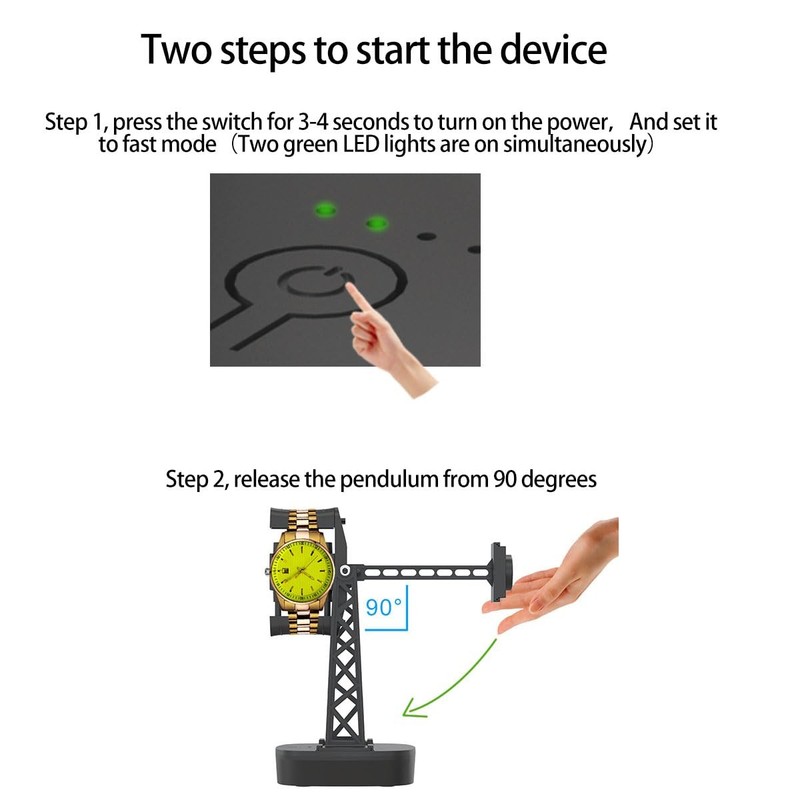 Two steps to start the device

Step 1, press the switch for 3-4 seconds to turn on the power, And set it to fast mode（Two green LED lights are on simultaneously）

Step 2, release the pendulum from 90 degrees

90°